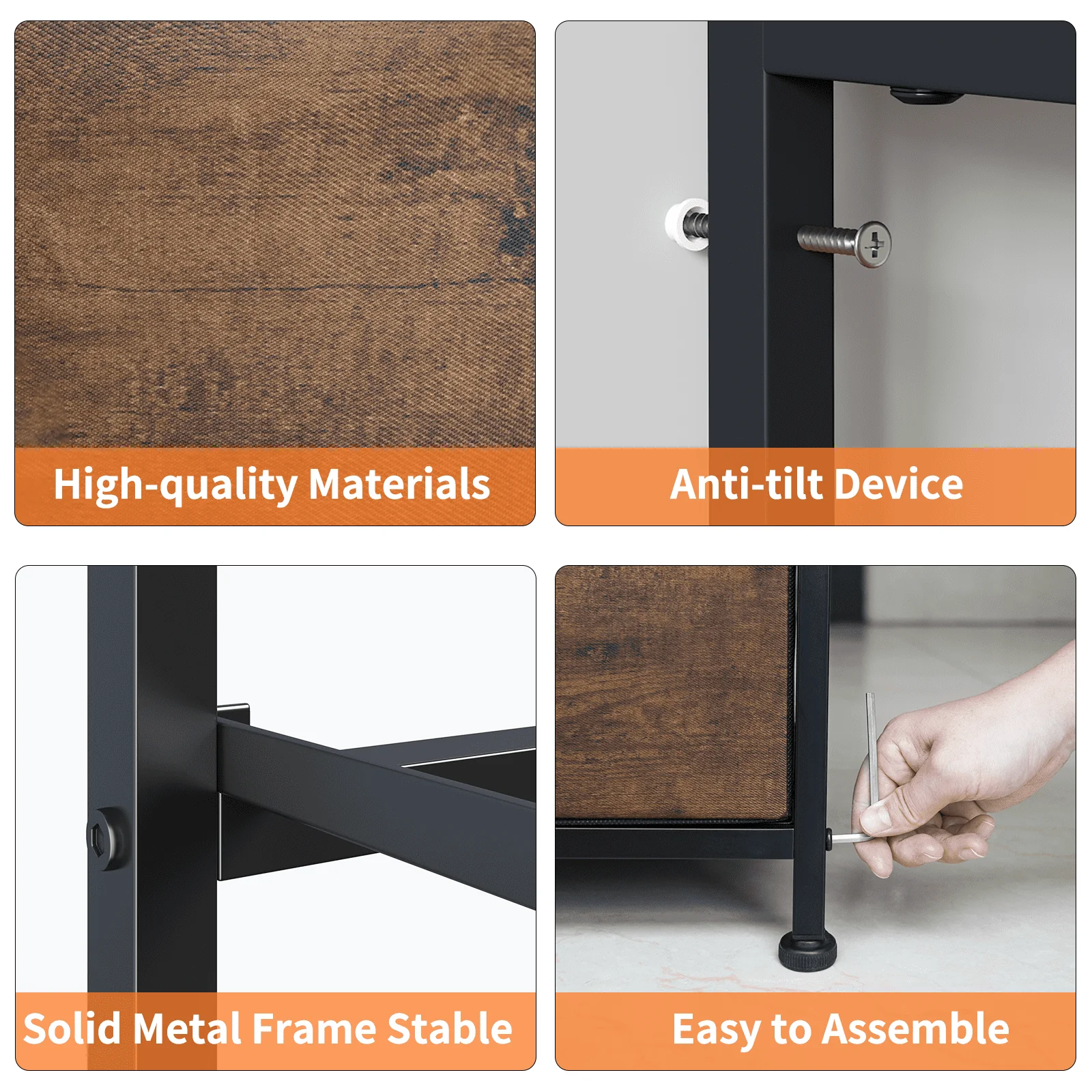 High-quality Materials

Anti-tilt Device

Solid Metal Frame Stable

Easy to Assemble